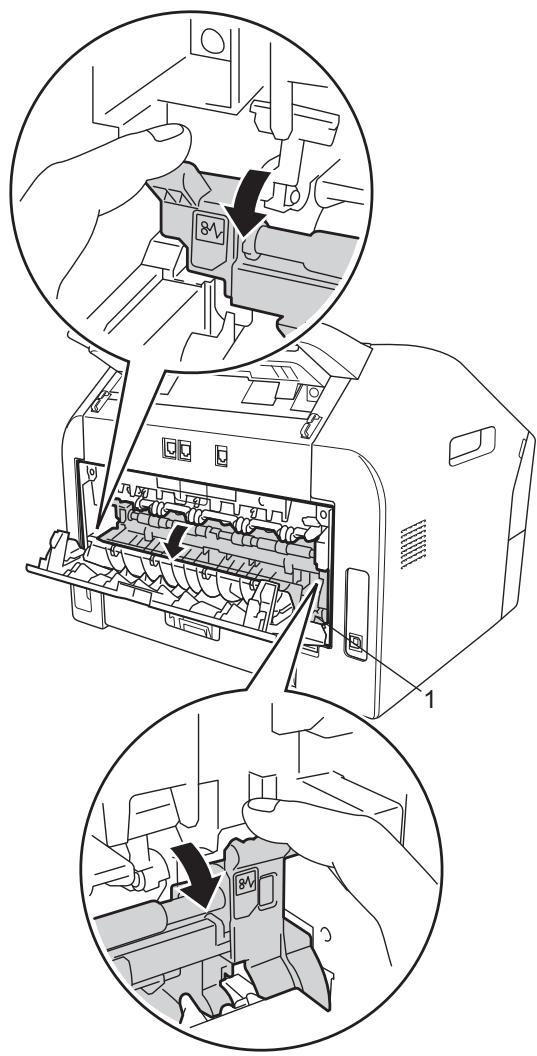 1