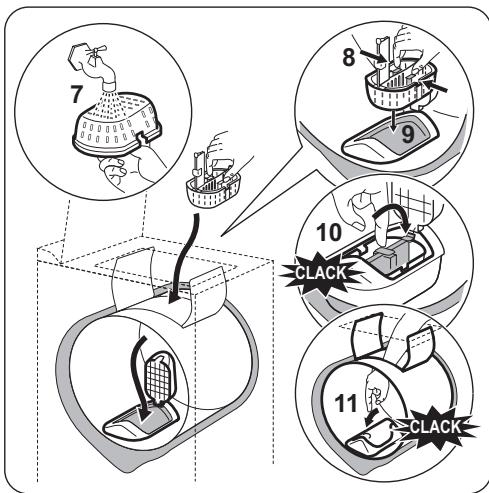 7

8

9

10

CLACK

11

CLACK