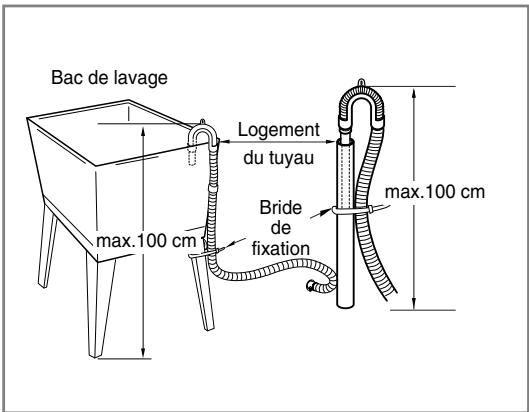 Bac de lavage

Logement du tuyau

max.100 cm

Bride de fixation

max.100 cm