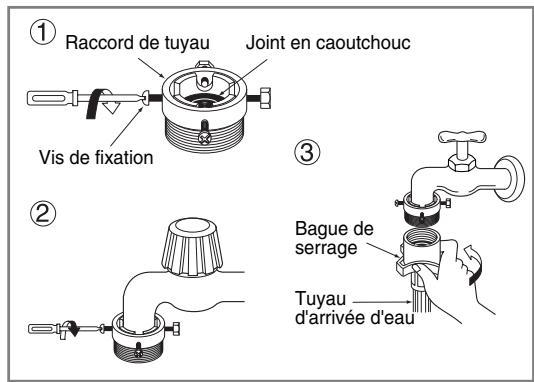 ①
Raccord de tuyau
Joint en caoutchouc
Vis de fixation

②

③
Bague de serrage
Tuyau d'arrivée d'eau