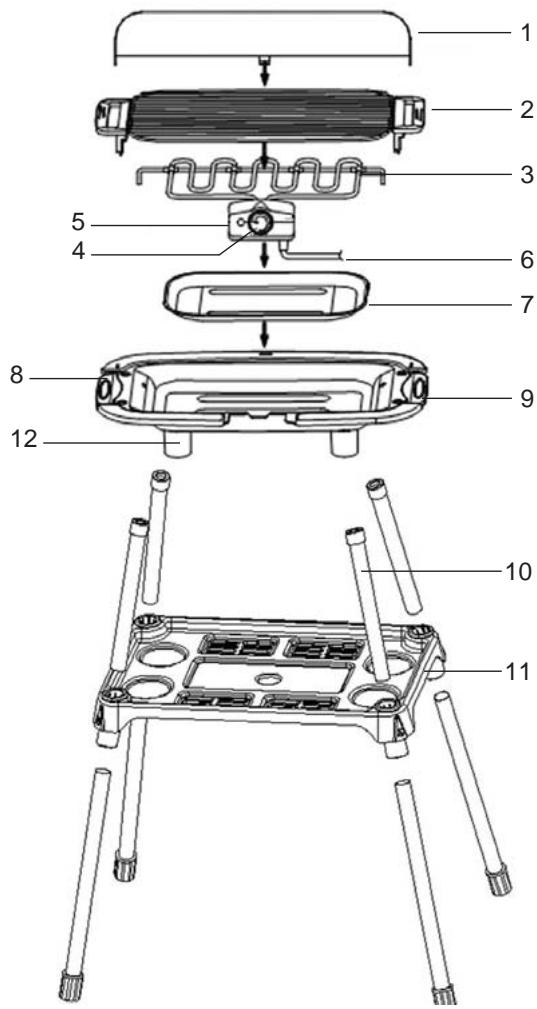 1
2
3
5
4
6
7
8
9
12
10
11