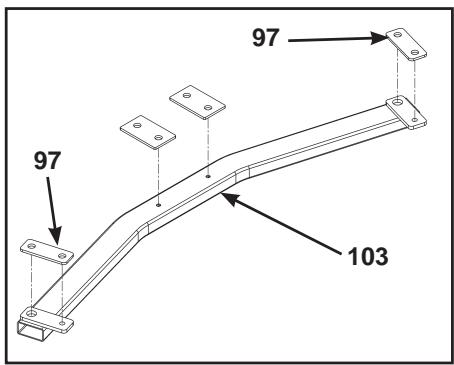 97

97

103