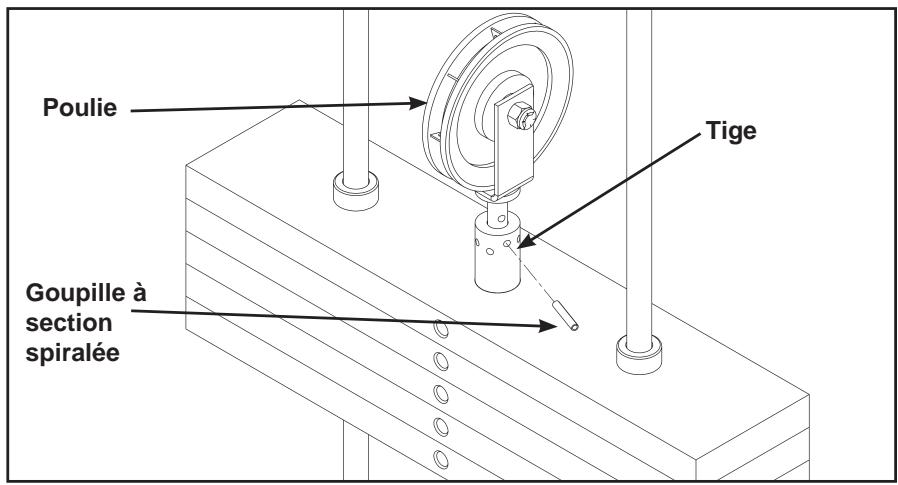 Poulie

Tige

Goupille à section spiralée