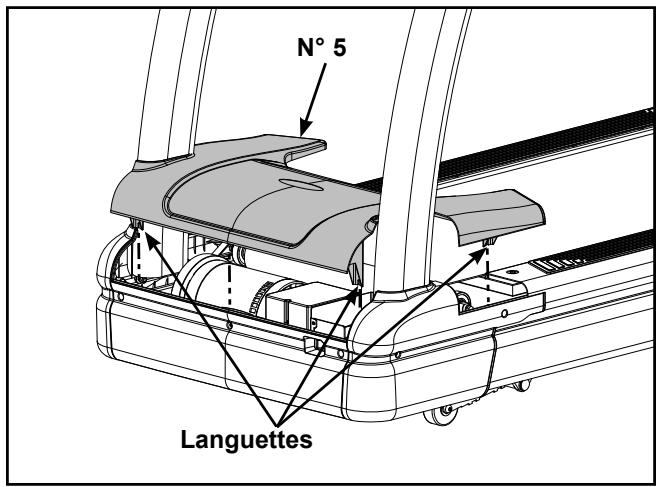 N° 5

Languettes