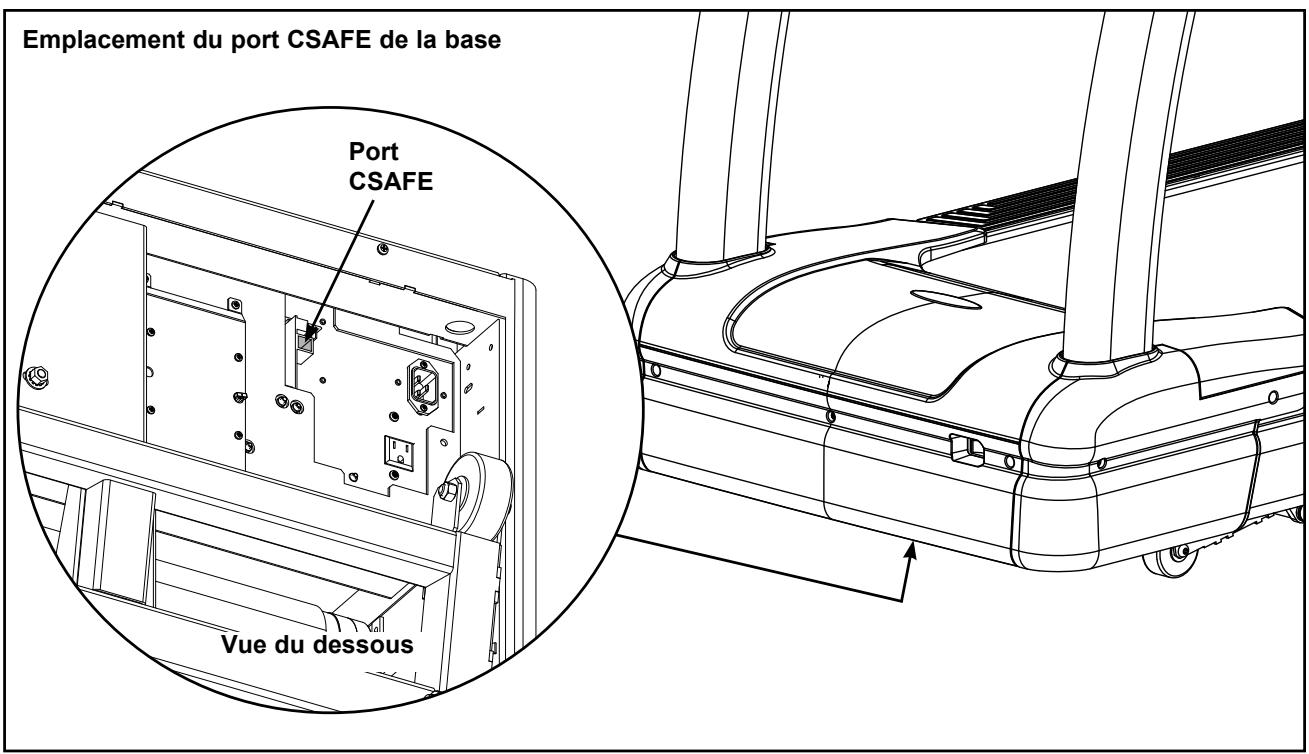 Emplacement du port CSAFE de la base

Port CSAFE

Vue du dessous