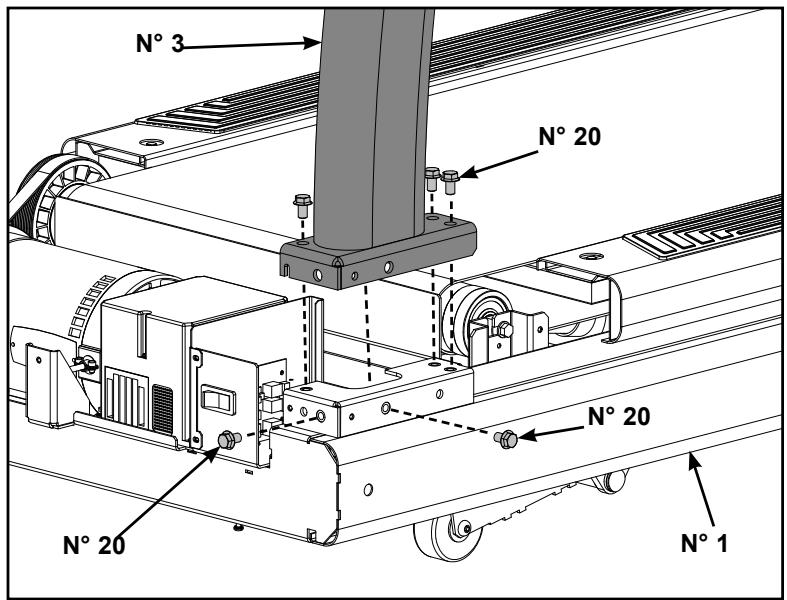 N° 3

N° 20

N° 20

N° 20

N° 1