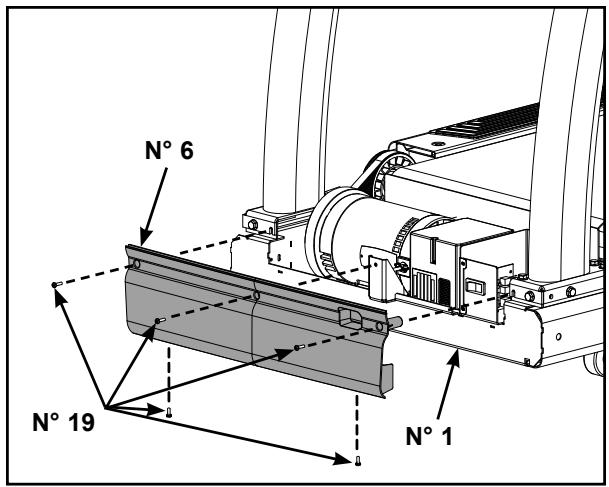 N° 6

N° 19

N° 1