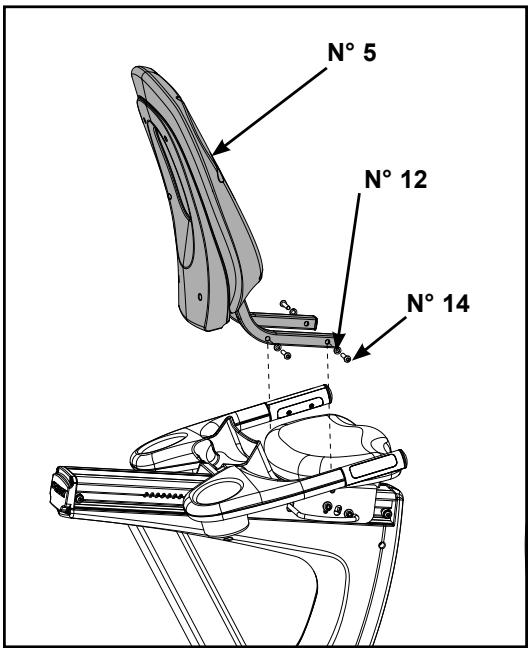 N° 5

N° 12

N° 14