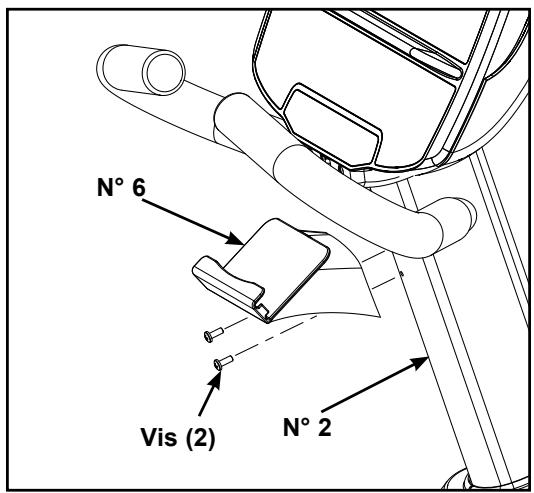 N° 6

Vis (2)

N° 2