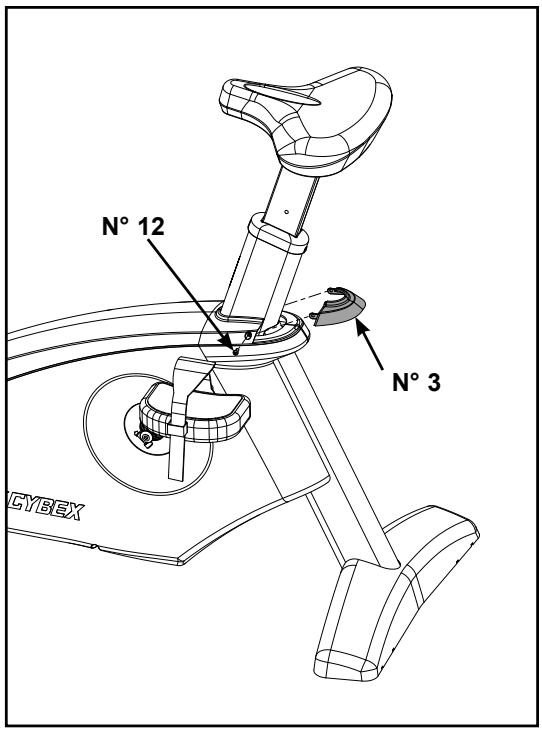 N° 12

N° 3

CYBEX