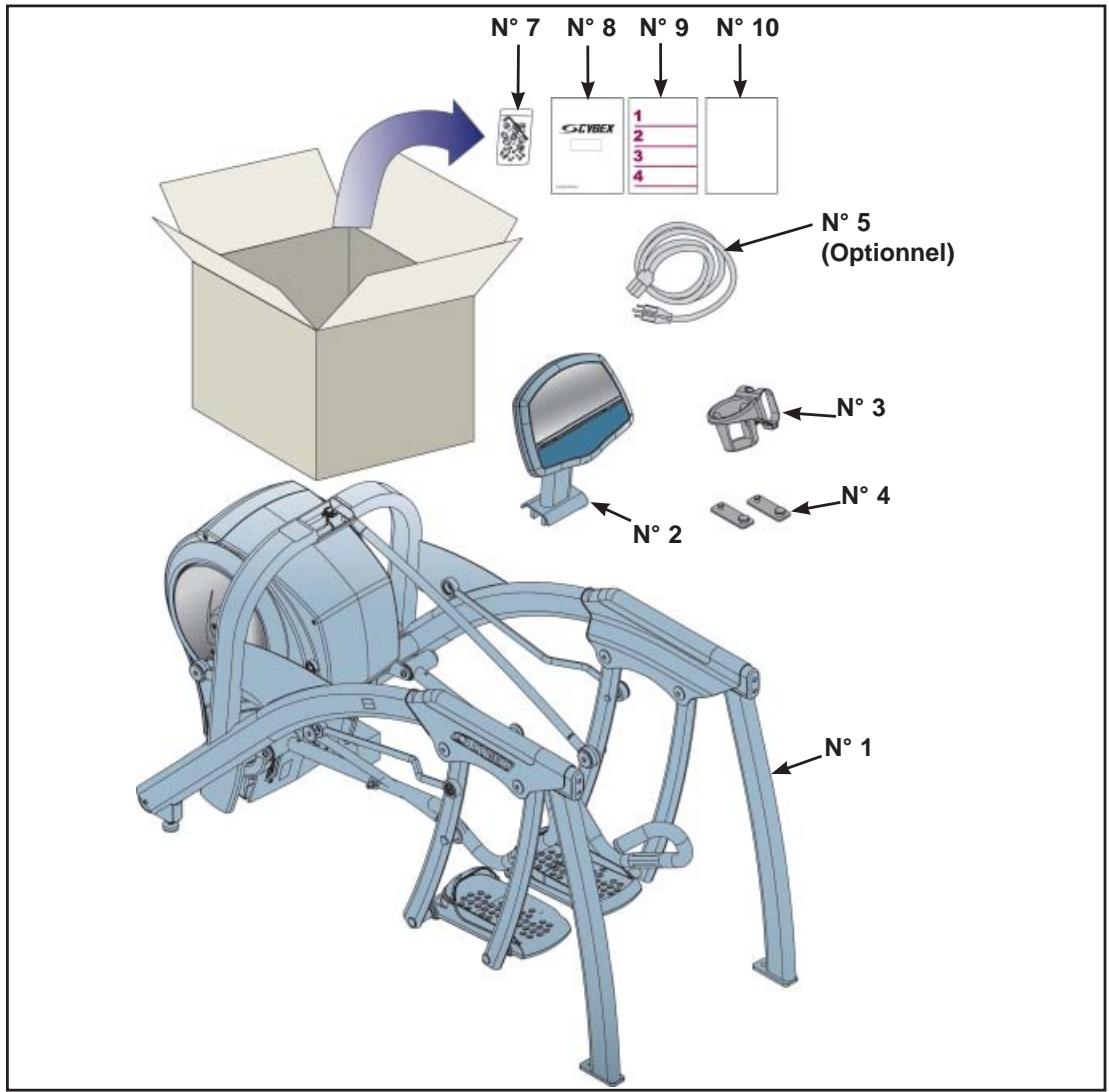 N° 7
N° 8
N° 9
N° 10

CYBEX

1
2
3
4

N° 5
(Optionnel)

N° 3

N° 4

N° 2

N° 1