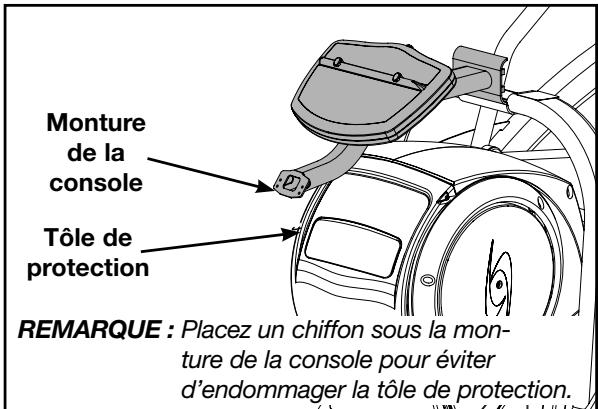 Monture de la console

Tôle de protection

REMARQUE : Placez un chiffon sous la monture de la console pour éviter d'endommager la tôle de protection.