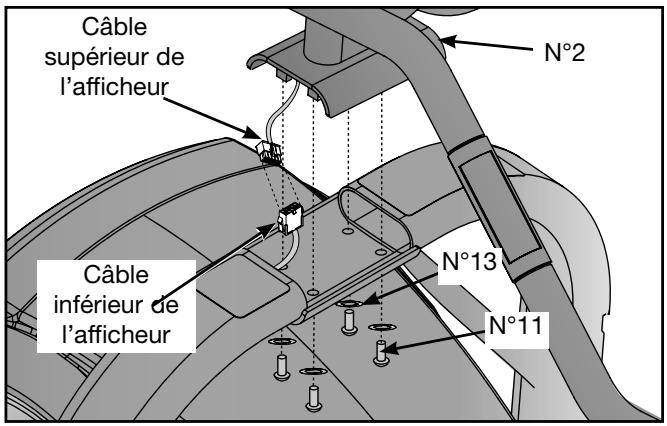 Câble supérieur de l'afficheur

N°2

Câble inférieur de l'afficheur

N°13

N°11