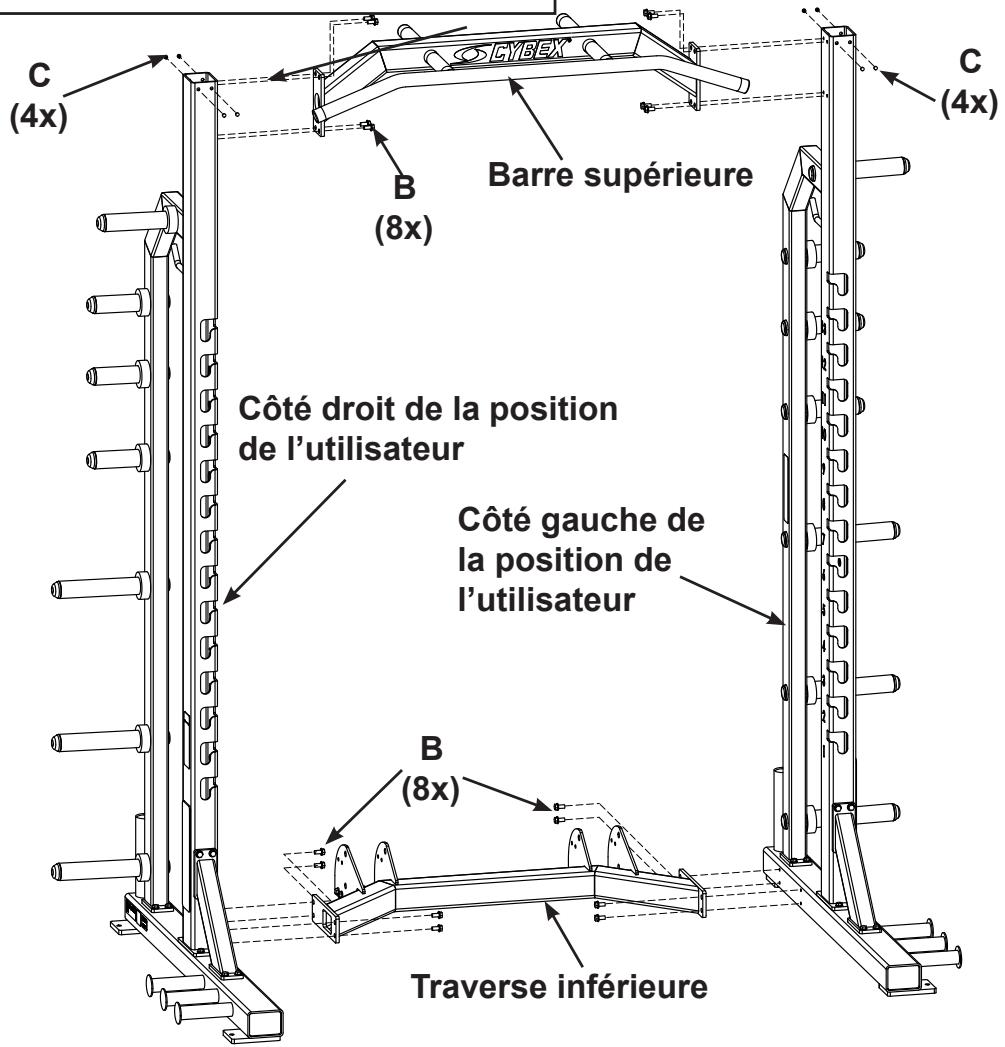 C
(4x)

CYBEX

C
(4x)

B
(8x)

Barre supérieure

Côté droit de la position de l'utilisateur

Côté gauche de la position de l'utilisateur

B
(8x)

Traverse inférieure