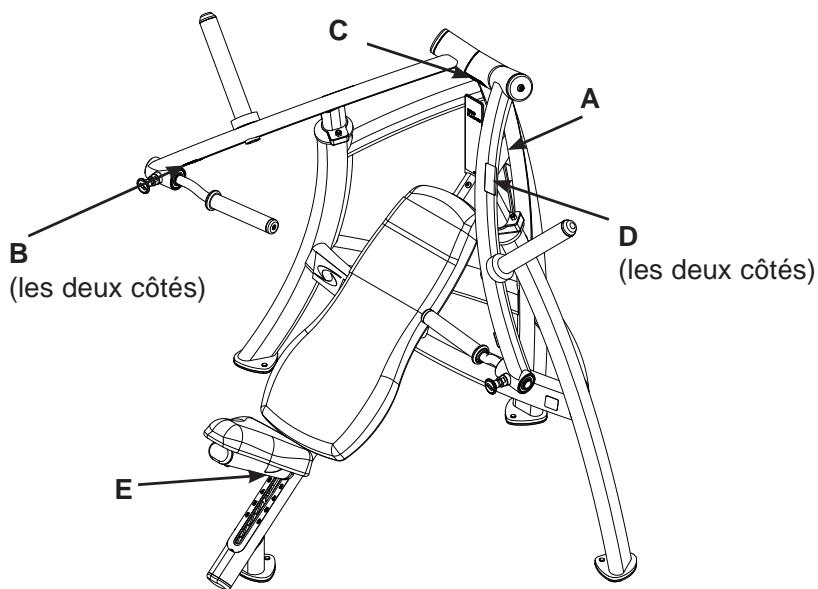 C

A

B
(les deux côtés)

D
(les deux côtés)

E