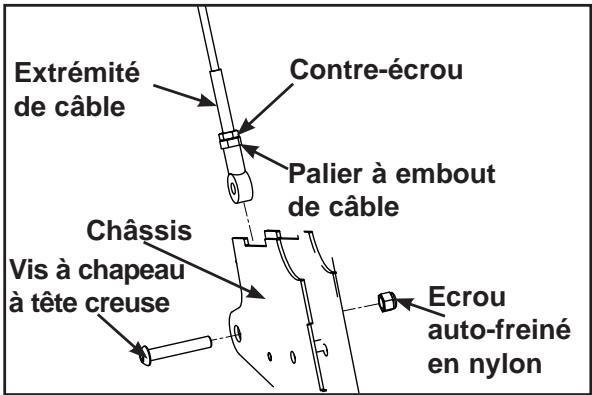 Extrémité de câble

Contre-écrou

Palier à embout de câble

Châssis

Vis à chapeau à tête creuse

Ecrou auto-freiné en nylon