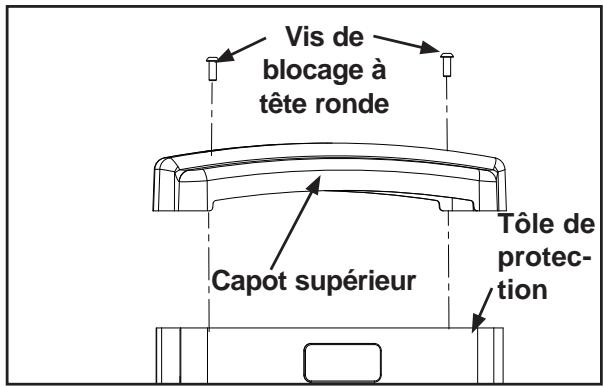 Vis de blocage à tête ronde

Capot supérieur

Tôle de protection