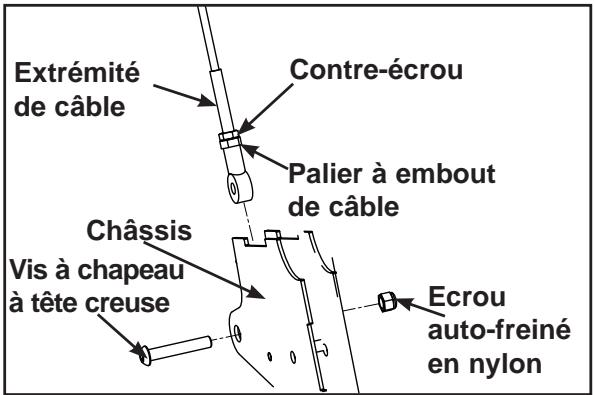 Extrémité de câble

Contre-écrou

Palier à embout de câble

Châssis

Vis à chapeau à tête creuse

Ecrou auto-freiné en nylon