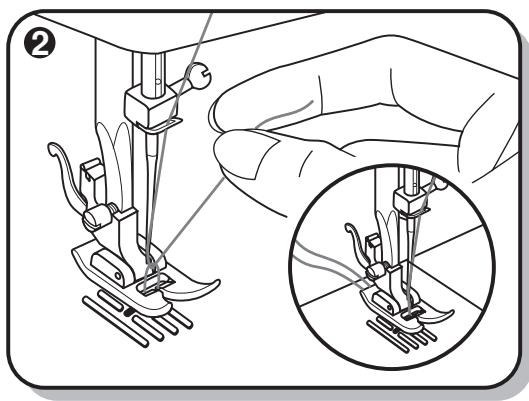 2