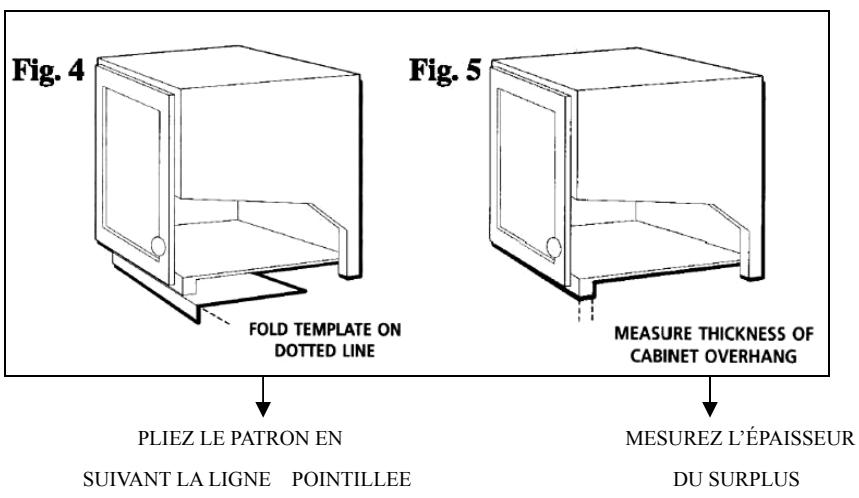 Fig. 4

FOLD TEMPLATE ON DOTTED LINE

Fig. 5

MEASURE THICKNESS OF CABINET OVERHANG

PLIEZ LE PATRON EN SUIVANT LA LIGNE POINTILLEE

MESUREZ L'ÉPAISSEUR DU SURPLUS