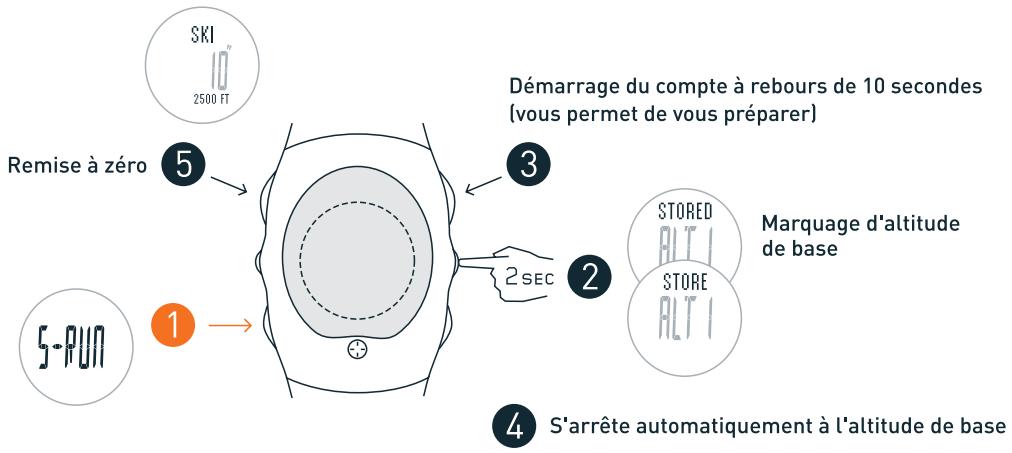 SKI
10"
2500 FT

Démarrage du compte à rebours de 10 secondes (vous permet de vous préparer)

Remise à zéro 5

3

STORED
ALT 1

Marquage d'altitude de base

2 SEC 2

STORE
ALT 1

S-RUN

1

4 S'arrête automatiquement à l'altitude de base