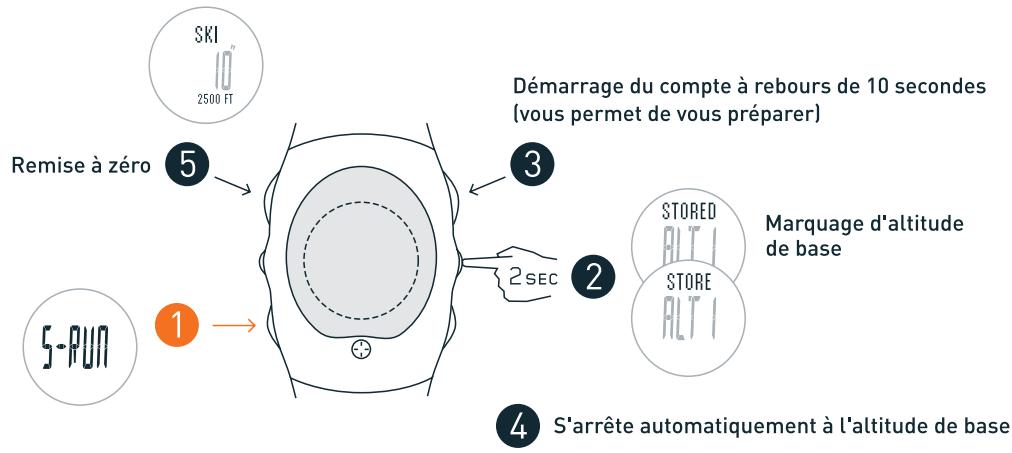 SKI
10"
2500 FT

Démarrage du compte à rebours de 10 secondes (vous permet de vous préparer)

Remise à zéro 5

3

STORED
ALT 1

Marquage d'altitude de base

2 SEC 2

STORE
ALT 1

S-RUN

1

4 S'arrête automatiquement à l'altitude de base