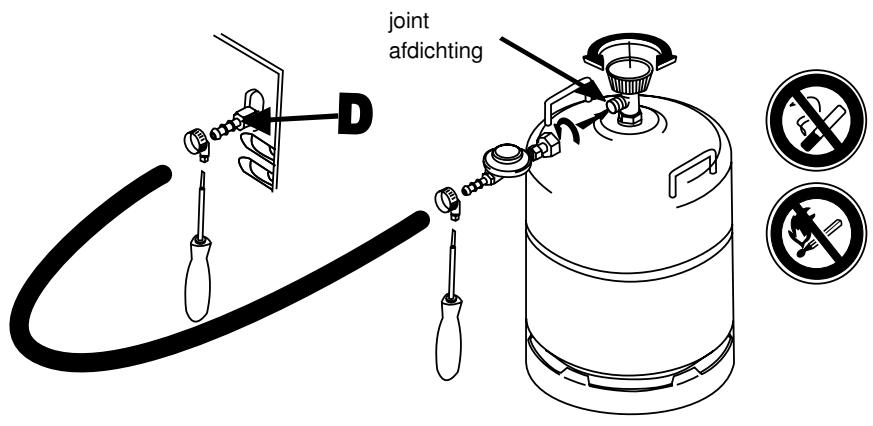 joint
afdichting

D