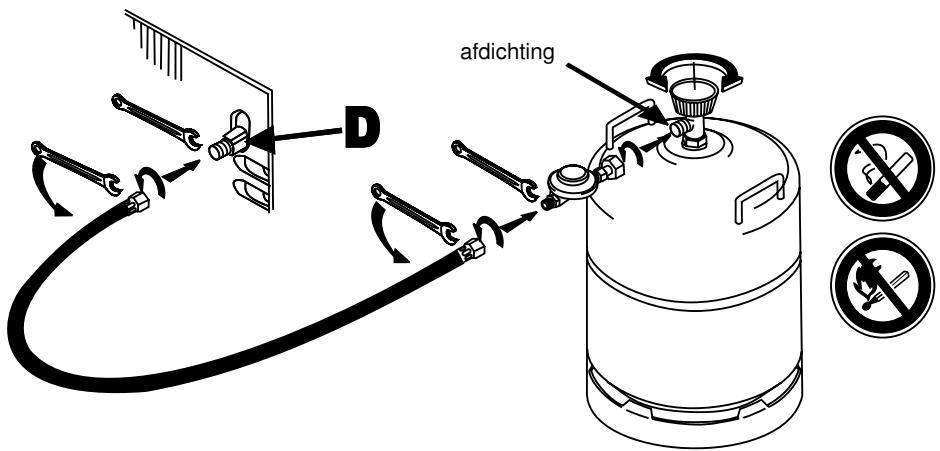 afdichting

D