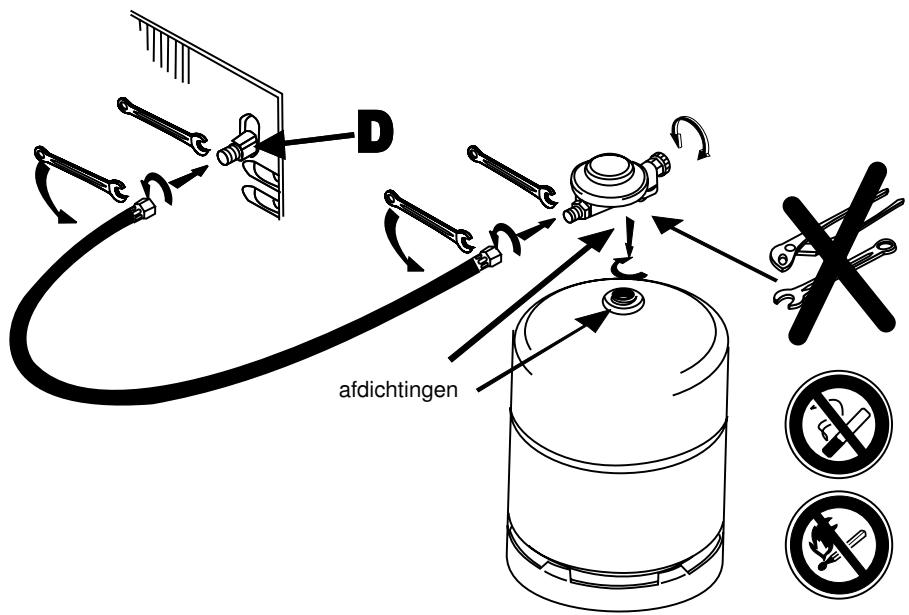 D

afdichtingen