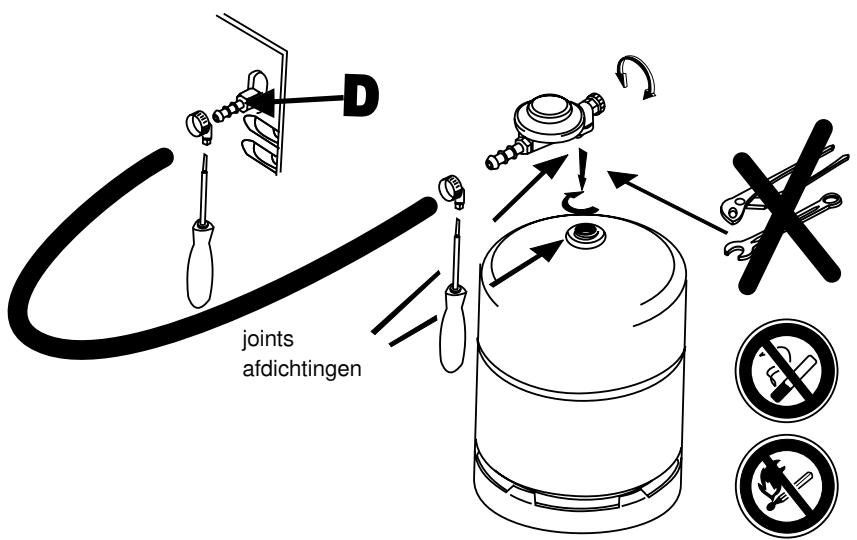 D

joints
afdichtingen