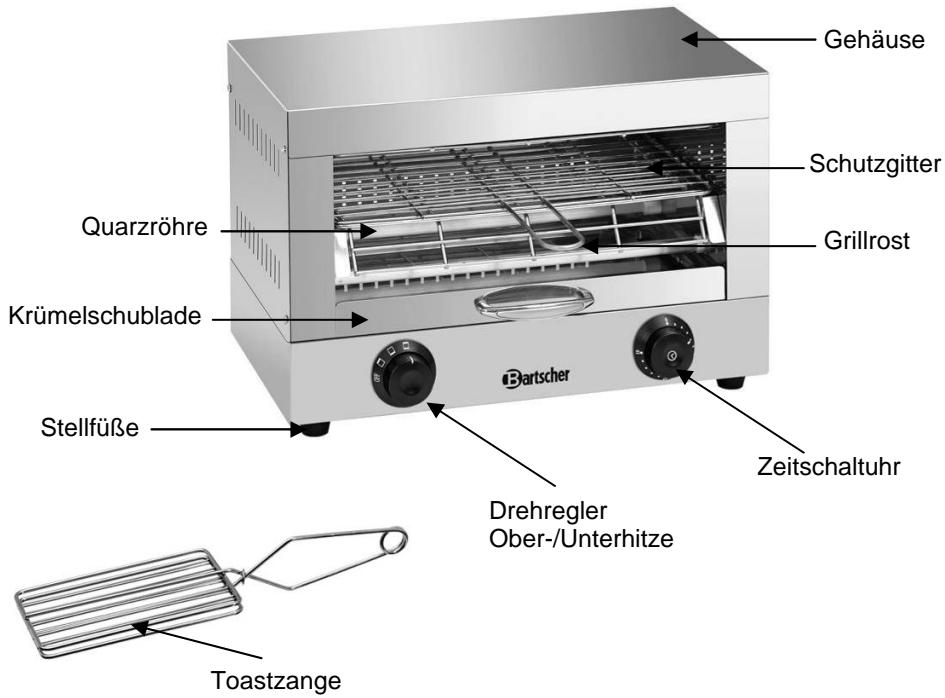 Gehäuse

Schutzgitter

Quarzröhre

Grillrost

Krümelschublade

Bartscher

Stellfüße

Zeitschaltuhr

Drehregler
Ober-/Unterhitze

Toastzange