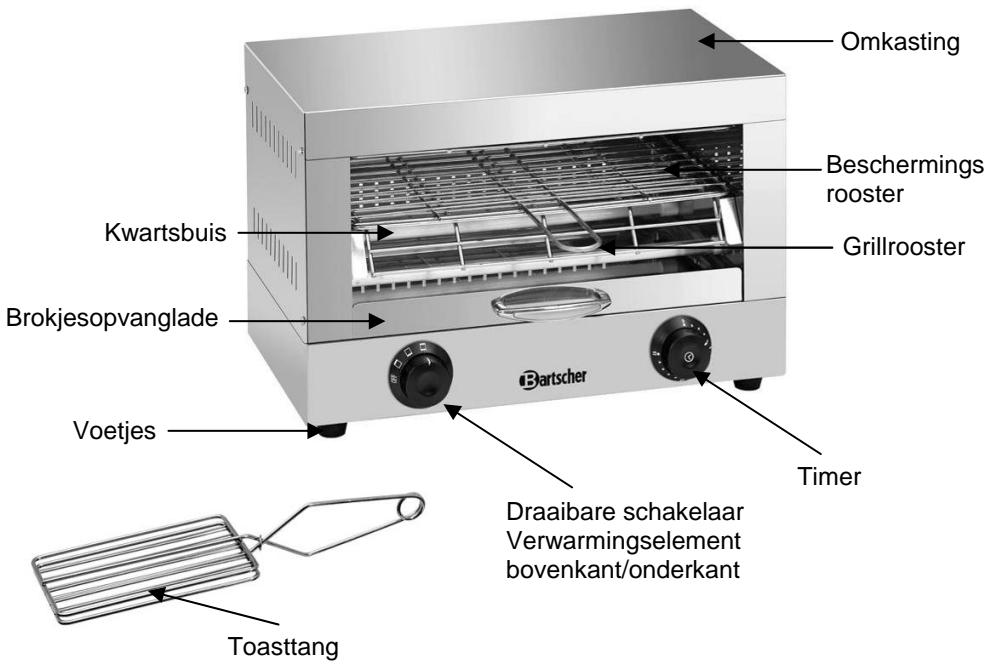 Omkasting

Beschermings rooster

Kwartsbuis

Grillrooster

Brokjesopvanglade

Bartscher

Voetjes

Timer

Draaibare schakelaar Verwarmingselement bovenkant/onderkant

Toasttang