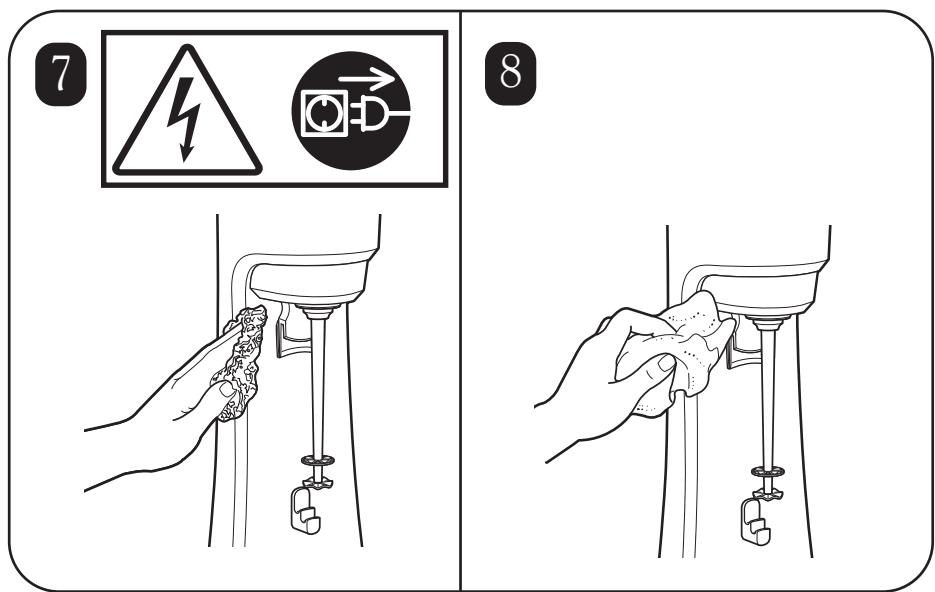 7

8