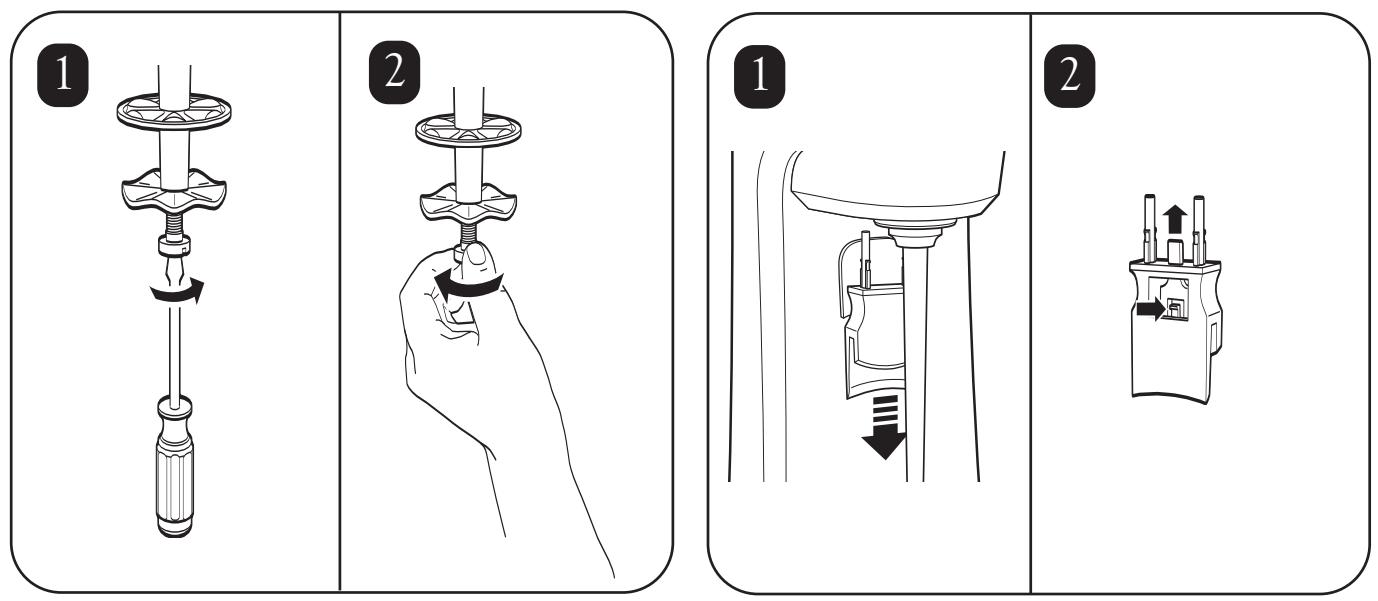 1

2

1

2