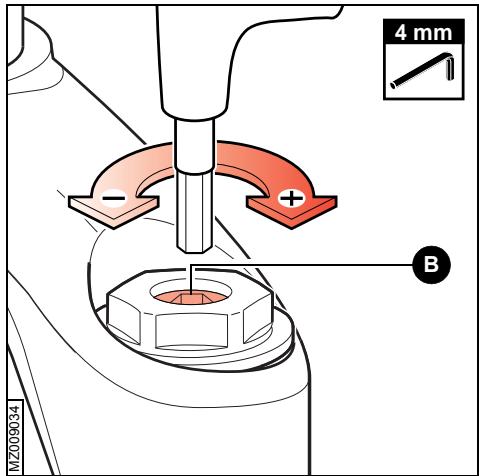 4 mm

−

+

B

MZ009034