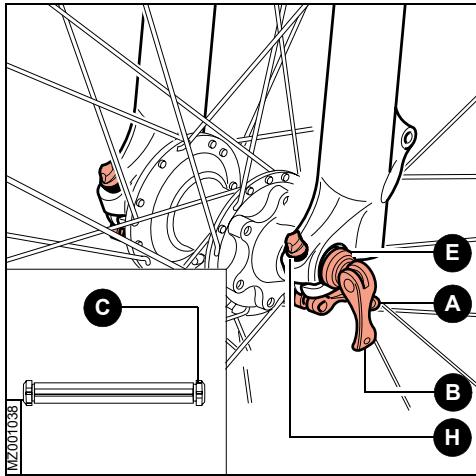 E
A
C
B
H
MZ001038