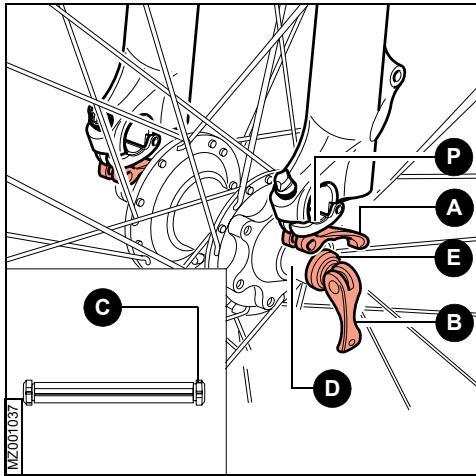 P
A
E
B
C
D
MZ001037