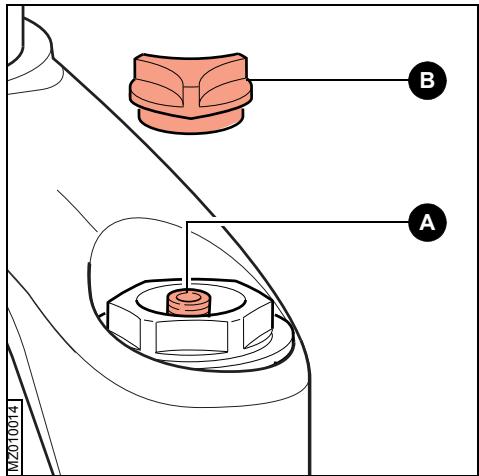 B

A

MZ010014