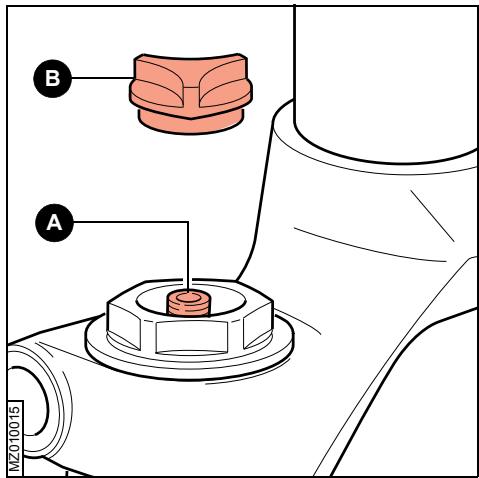 B

A

MZ010015