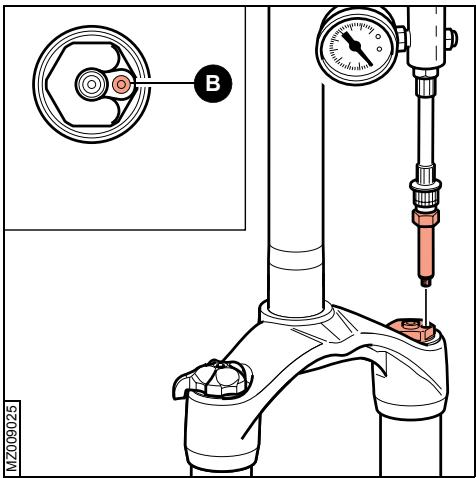 B

MZ009025