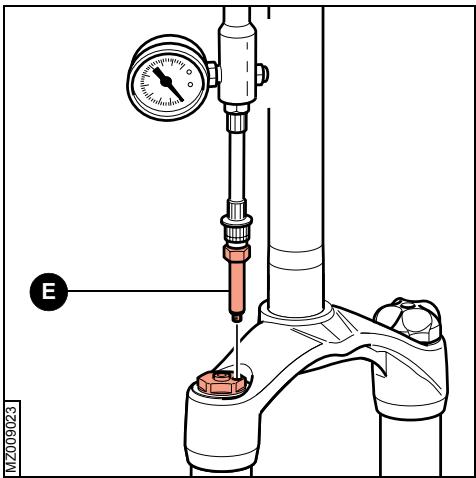 E

MZ009023