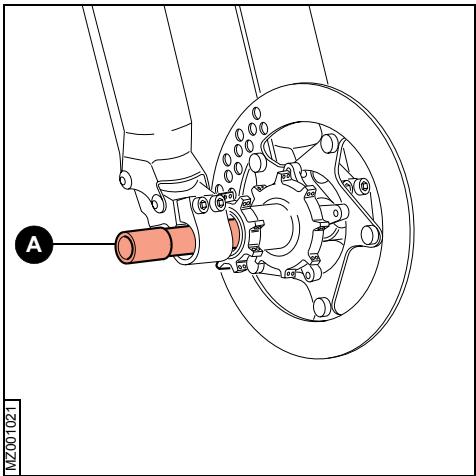 A

MZ001021