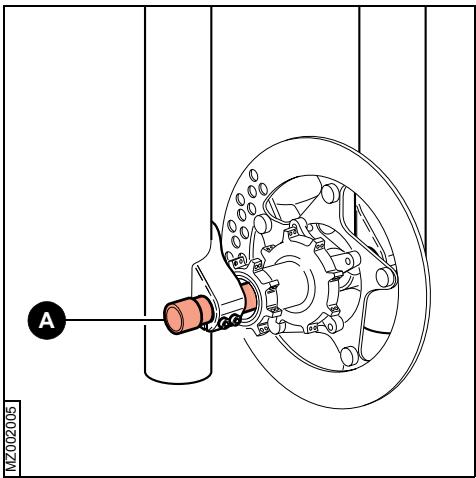 A

MZ002005