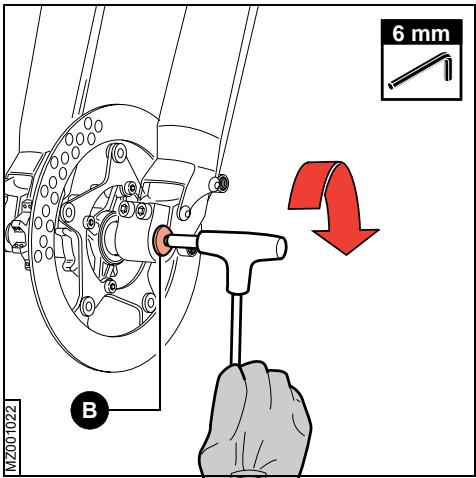 6 mm

B

MZ001022