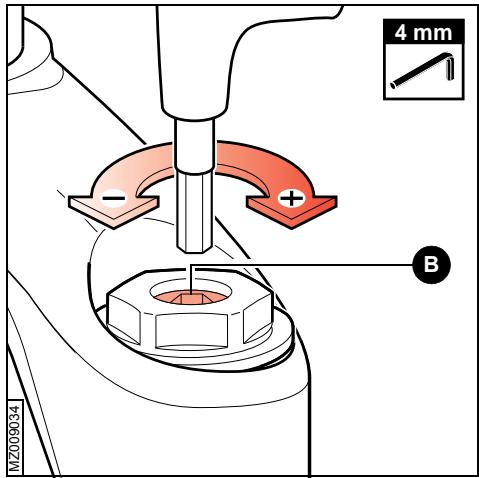 4 mm

−

+

B

MZ009034