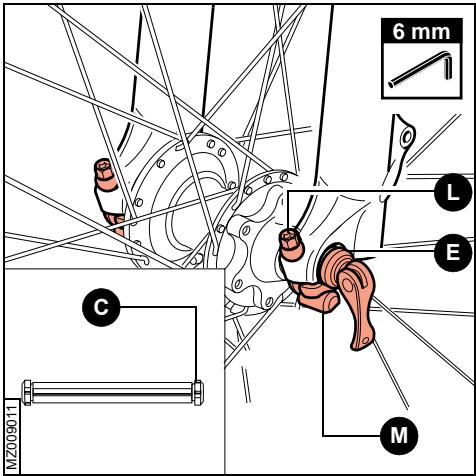 6 mm

L

E

C

M

MZ009011