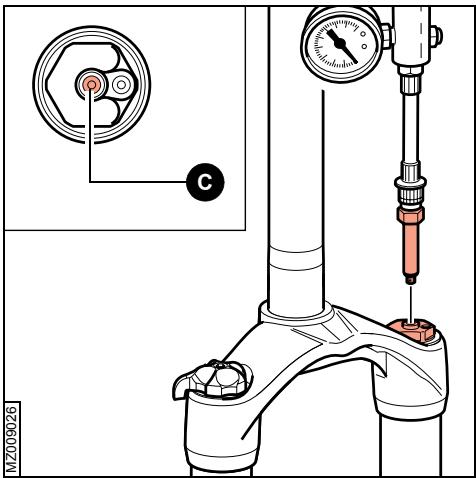 C

MZ009026