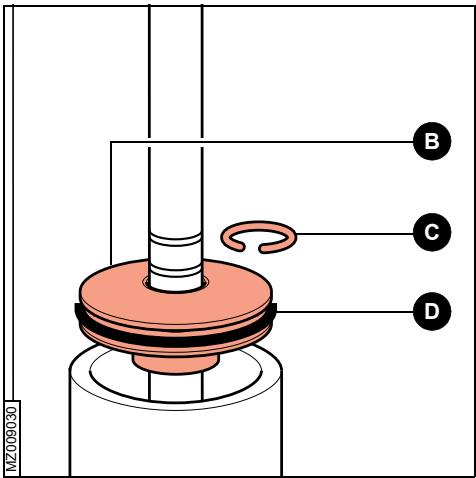 B
C
D
MZ009030