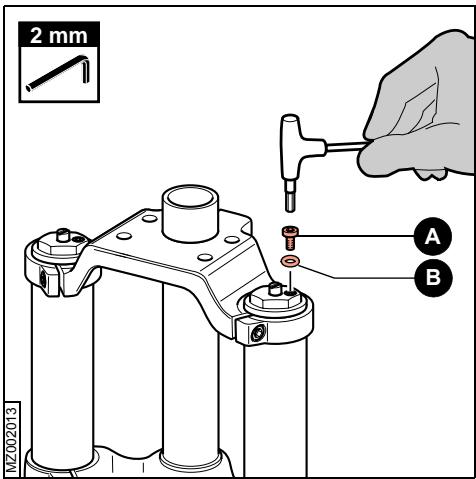 2 mm

A

B

MZ002013