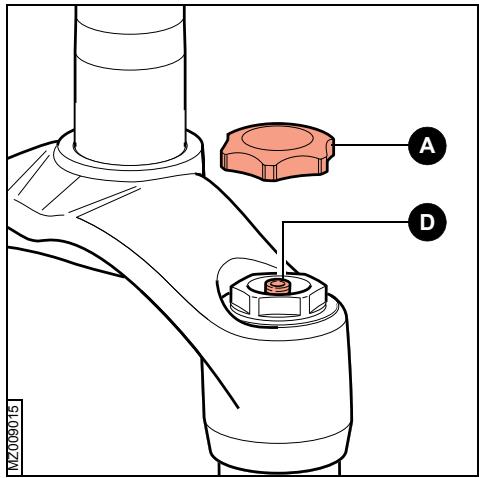 A

D

MZ009015